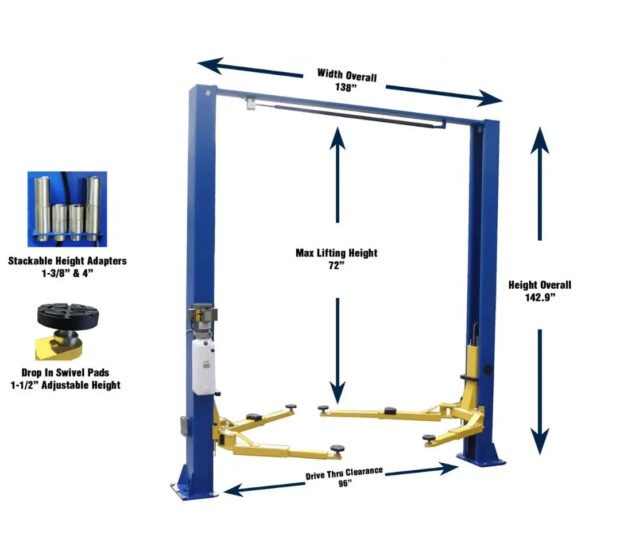 Width Overall
138"

Stackable Height Adapters
1-3/8" & 4"

Max Lifting Height
72"

Height Overall
142.9"

Drop In Swivel Pads
1-1/2" Adjustable Height

Drive Thru Clearance
96"