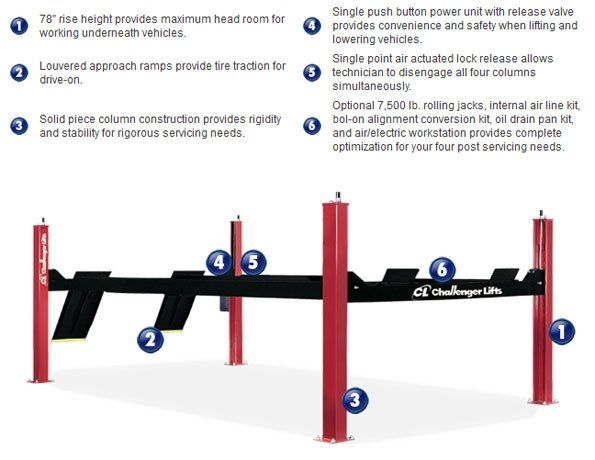 1 78" rise height provides maximum head room for working underneath vehicles.

2 Louvered approach ramps provide tire traction for drive-on.

3 Solid piece column construction provides rigidity and stability for rigorous servicing needs.

4 Single push button power unit with release valve provides convenience and safety when lifting and lowering vehicles.

5 Single point air actuated lock release allows technician to disengage all four columns simultaneously.

6 Optional 7,500 lb. rolling jacks, internal air line kit, bol-on alignment conversion kit, oil drain pan kit, and air/electric workstation provides complete optimization for your four post servicing needs.

CL Challenger Lifts

4 5

6

CL Challenger Lifts

2

1

3