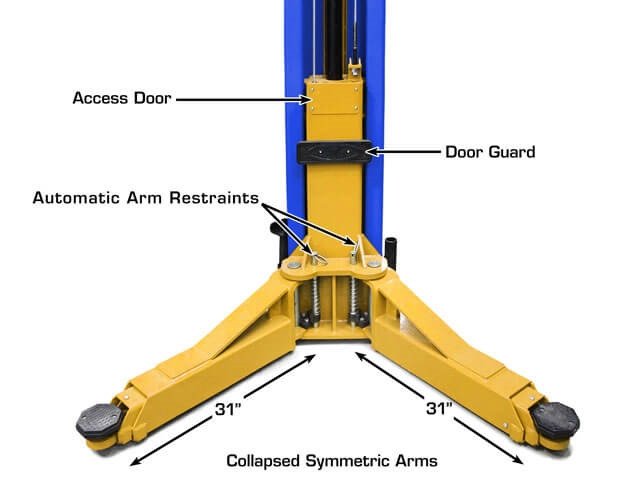 Access Door

Door Guard

Automatic Arm Restraints

31"

31"

Collapsed Symmetric Arms