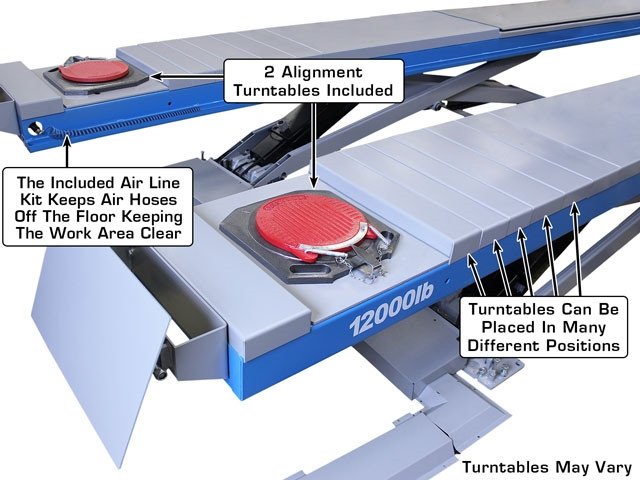 2 Alignment Turntables Included

The Included Air Line Kit Keeps Air Hoses Off The Floor Keeping The Work Area Clear

12000lb

Turntables Can Be Placed In Many Different Positions

Turntables May Vary