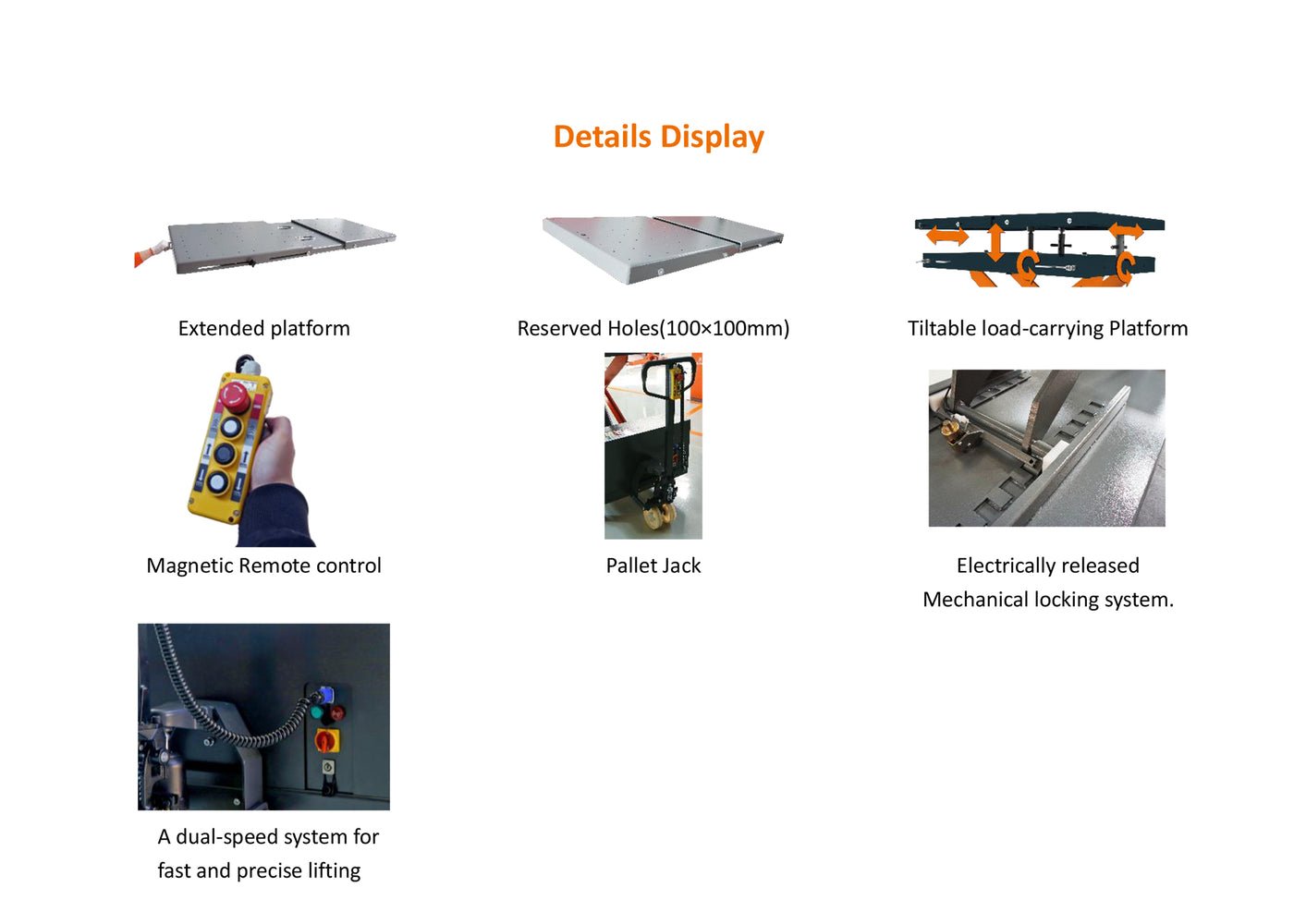 Details Display

Extended platform

Reserved Holes(100×100mm)

Tiltable load-carrying Platform

Magnetic Remote control

Pallet Jack

Electrically released
Mechanical locking system.

A dual-speed system for
fast and precise lifting