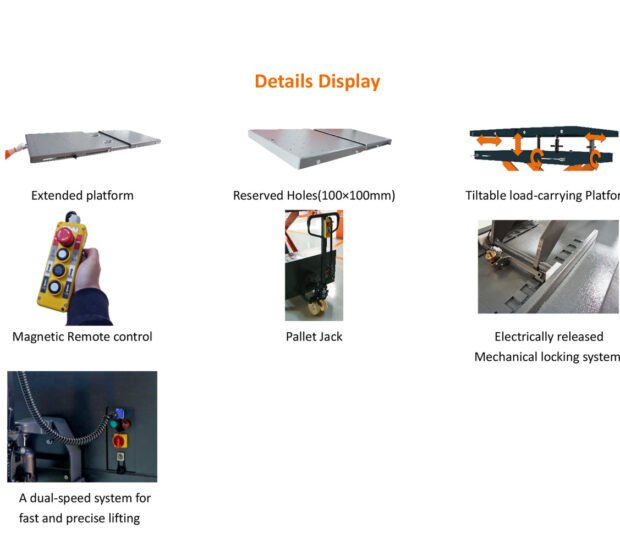 Details Display

Extended platform

Reserved Holes(100×100mm)

Tiltable load-carrying Platfor

Magnetic Remote control

Pallet Jack

Electrically released
Mechanical locking system

A dual-speed system for
fast and precise lifting