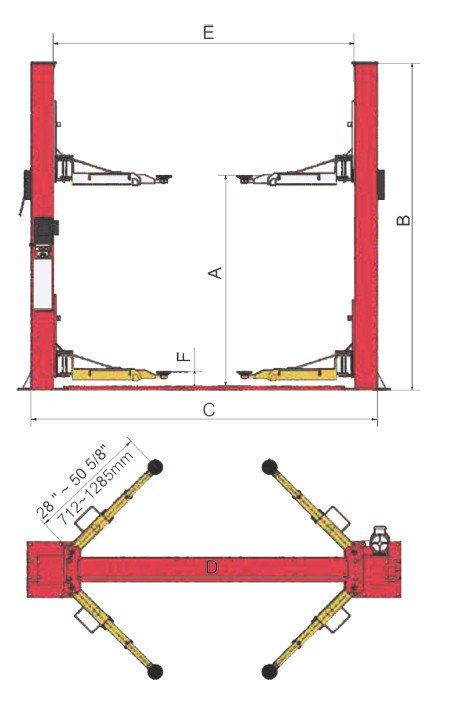 E

B

A

F

C

28" ~ 50 5/8"
712~1285mm

D